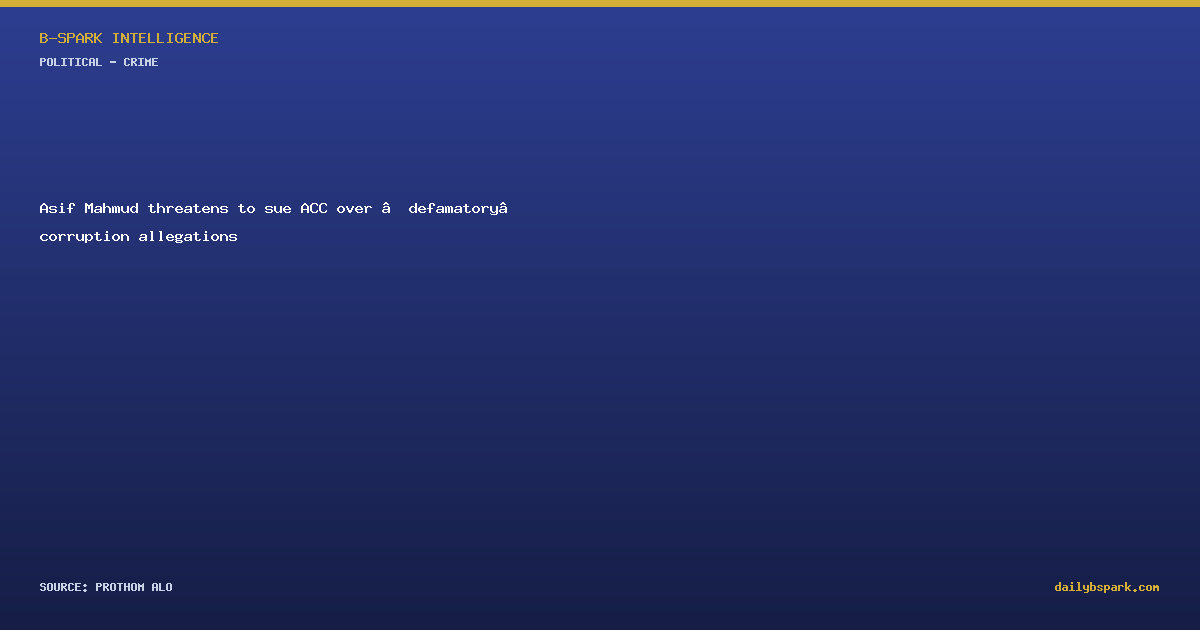 B-SPARK INTELLIGENCE
POLITICAL - CRIME

Asif Mahmud threatens to sue ACC over â defamatoryâ corruption allegations

SOURCE: PROTHOM ALO

dailybspark.com